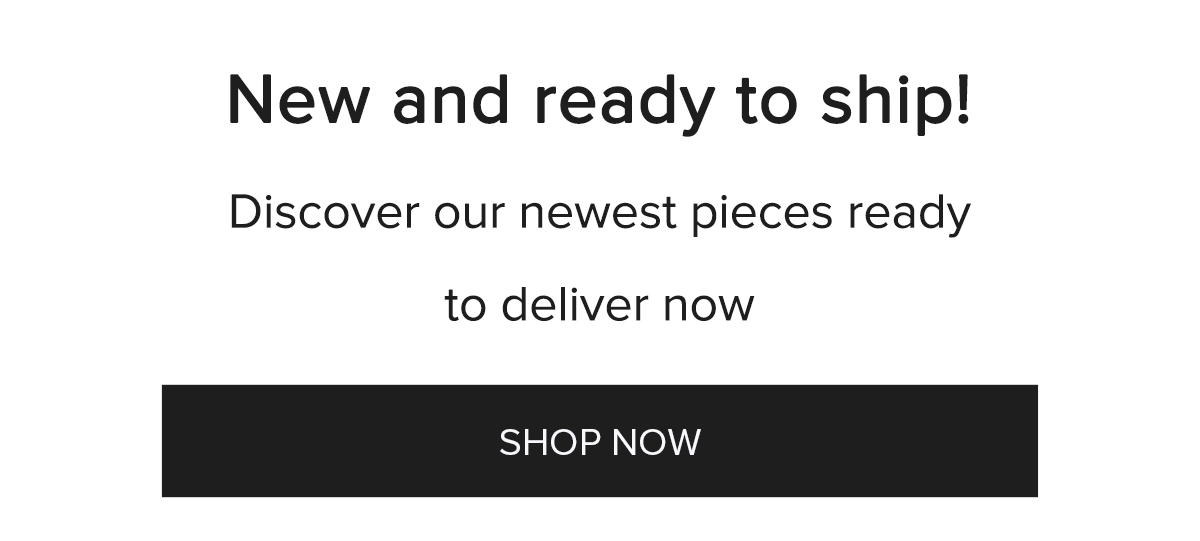 New and ready to ship!

Discover our newest pieces ready to deliver now

SHOP NOW